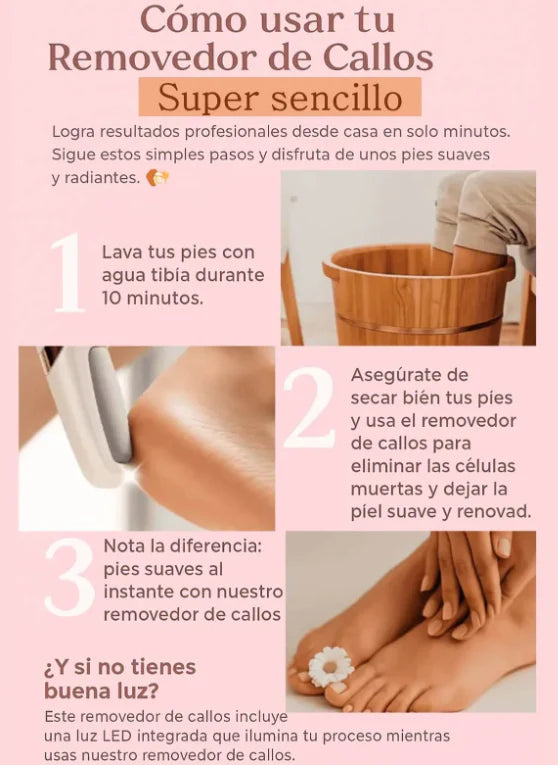 Cómo usar tu Removedor de Callos

Super sencillo

Logra resultados profesionales desde casa en solo minutos. Sigue estos simples pasos y disfruta de unos pies suaves y radiantes.

1 Lava tus pies con agua tibia durante 10 minutos.

2 Asegúrate de secar bién tus píes y usa el removedor de callos para eliminar las células muertas y dejar la píel suave y renovad.

3 Nota la diferencia: pies suaves al instante con nuestro removedor de callos

¿Y si no tienes buena luz?

Este removedor de callos incluye una luz LED integrada que ilumina tu proceso mientras usas nuestro removedor de callos.