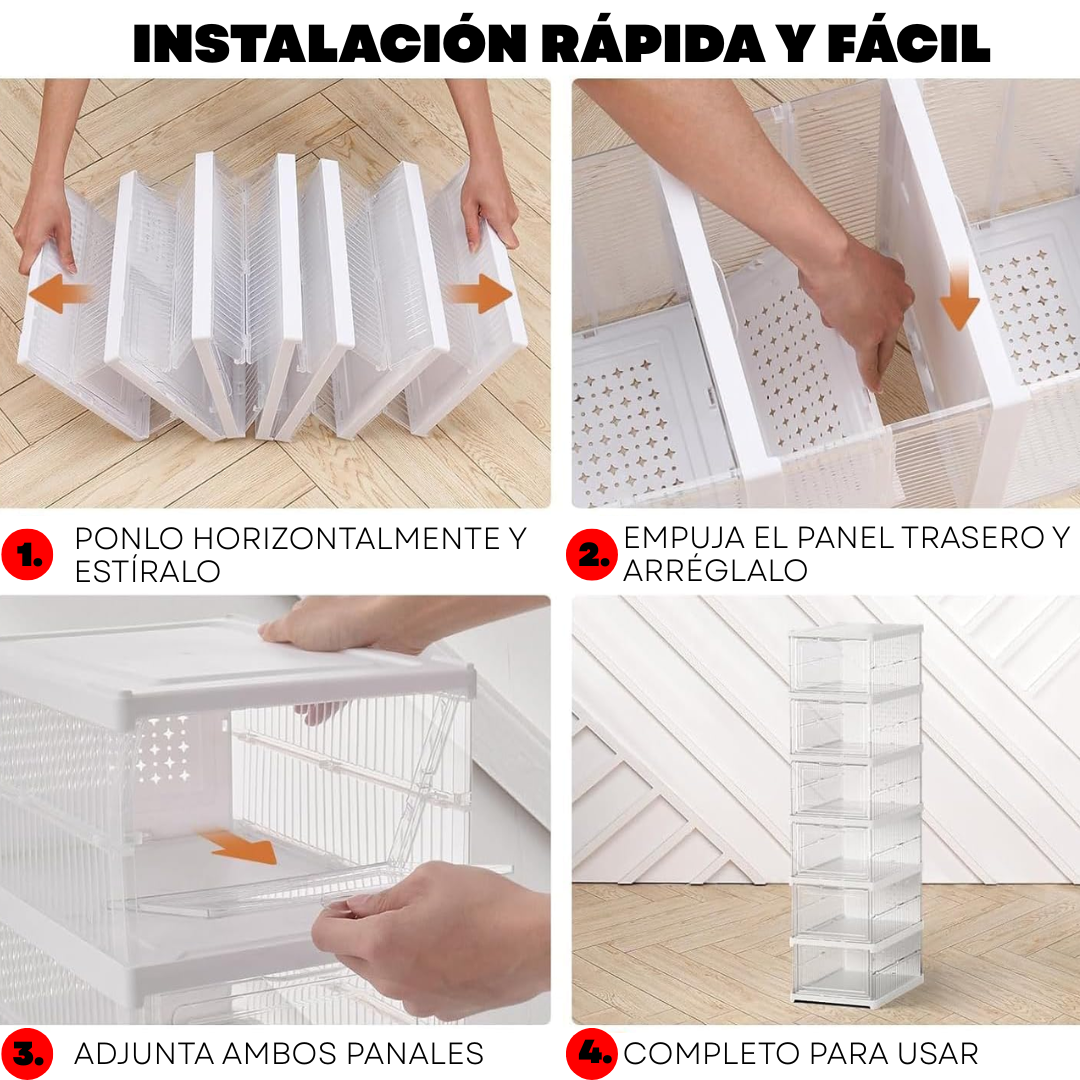 INSTALACIÓN RÁPIDA Y FÁCIL

1. PONLO HORIZONTALMENTE Y ESTÍRALO

2. EMPUJA EL PANEL TRASERO Y ARRÉGLALO

3. ADJUNTA AMBOS PANALES

4. COMPLETO PARA USAR